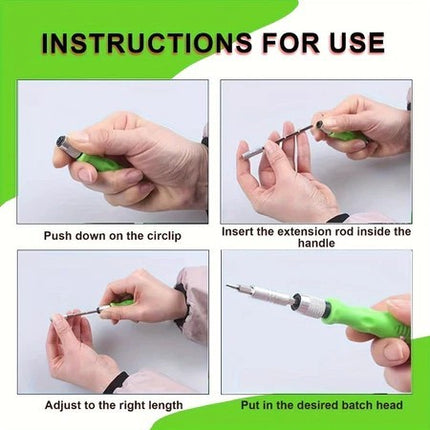 INSTRUCTIONS FOR USE

Push down on the circlip

Insert the extension rod inside the handle

Adjust to the right length

Put in the desired batch head