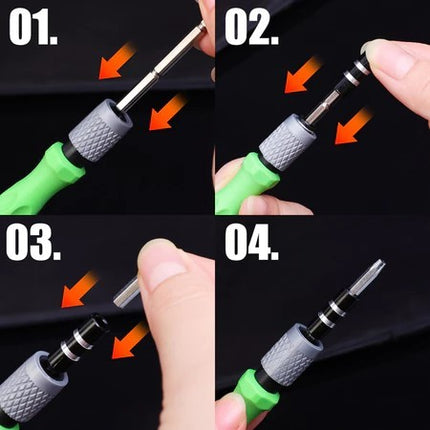 01.

02.

03.

04.