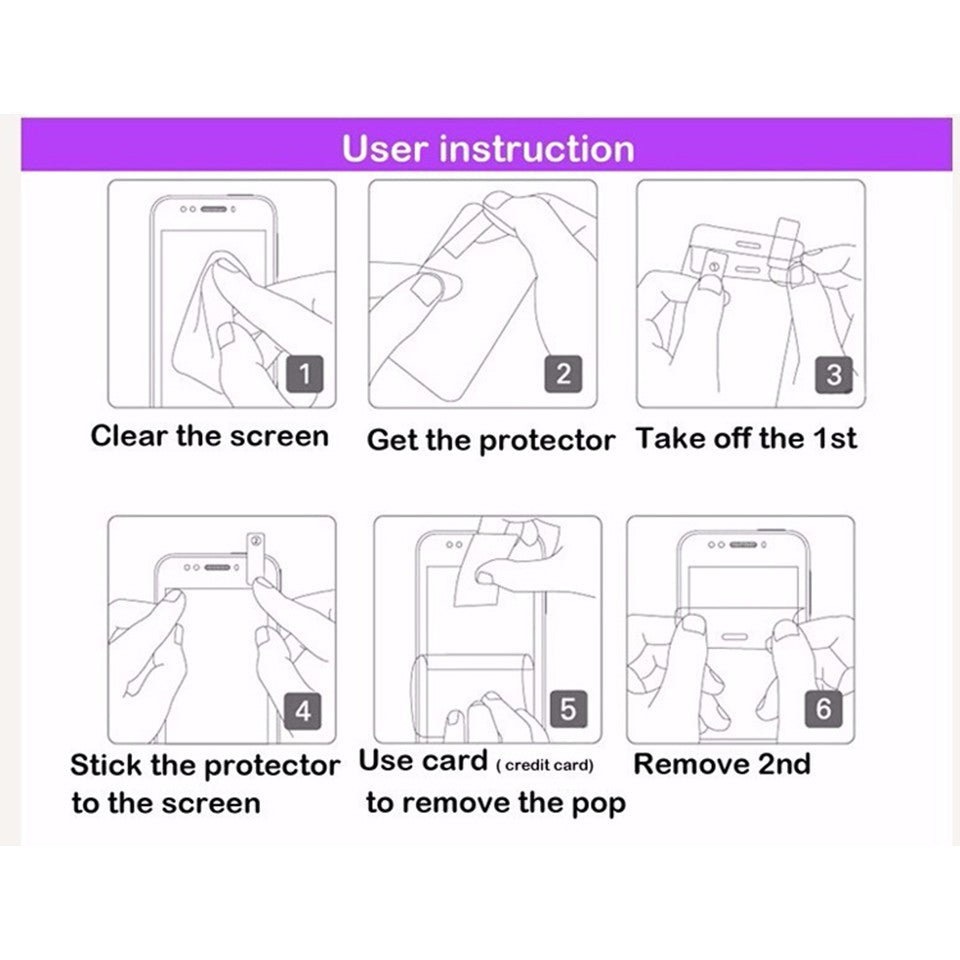 User instruction

1
Clear the screen

2
Get the protector

3
Take off the 1st

4
Stick the protector to the screen

5
Use card ( credit card) to remove the pop

6
Remove 2nd